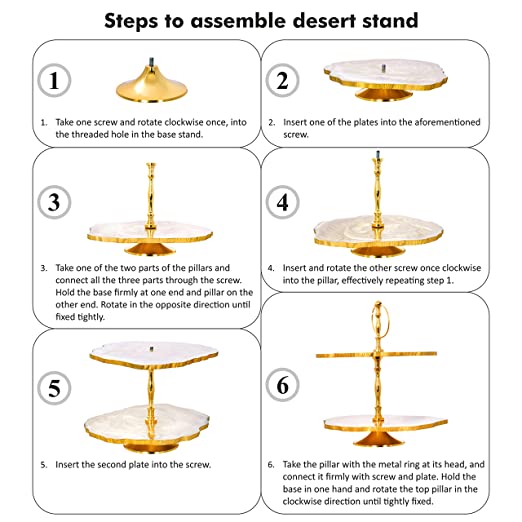 Steps to assemble desert stand

1

1. Take one screw and rotate clockwise once, into the threaded hole in the base stand.

2

2. Insert one of the plates into the aforementioned screw.

3

3. Take one of the two parts of the pillars and connect all the three parts through the screw. Hold the base firmly at one end and pillar on the other end. Rotate in the opposite direction until fixed tightly.

4

4. Insert and rotate the other screw once clockwise into the pillar, effectively repeating step 1.

5

5. Insert the second plate into the screw.

6

6. Take the pillar with the metal ring at its head, and connect it firmly with screw and plate. Hold the base in one hand and rotate the top pillar in the clockwise direction until tightly fixed.