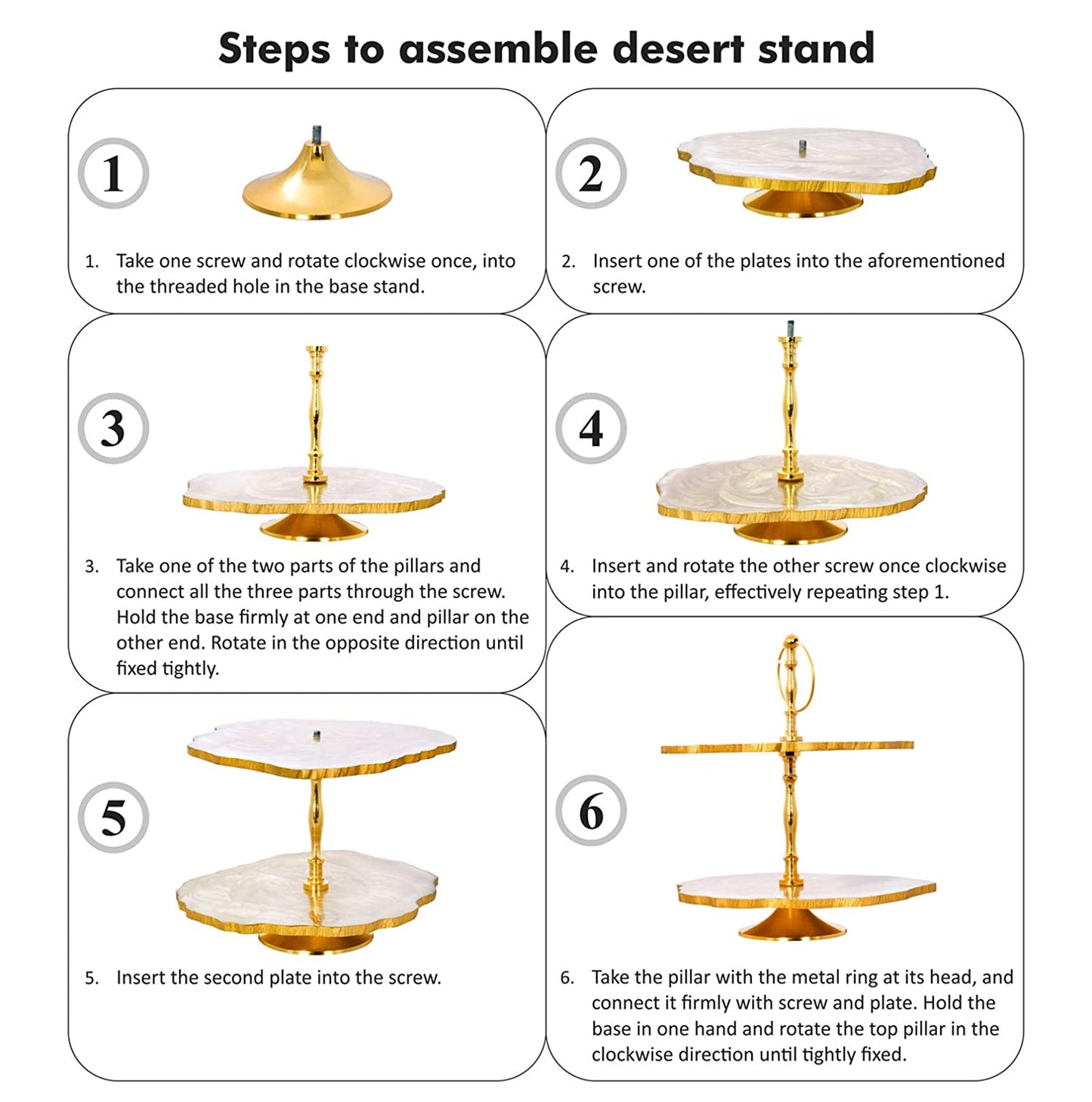 Steps to assemble desert stand

1

1. Take one screw and rotate clockwise once, into the threaded hole in the base stand.

2

2. Insert one of the plates into the aforementioned screw.

3

3. Take one of the two parts of the pillars and connect all the three parts through the screw. Hold the base firmly at one end and pillar on the other end. Rotate in the opposite direction until fixed tightly.

4

4. Insert and rotate the other screw once clockwise into the pillar, effectively repeating step 1.

5

5. Insert the second plate into the screw.

6

6. Take the pillar with the metal ring at its head, and connect it firmly with screw and plate. Hold the base in one hand and rotate the top pillar in the clockwise direction until tightly fixed.